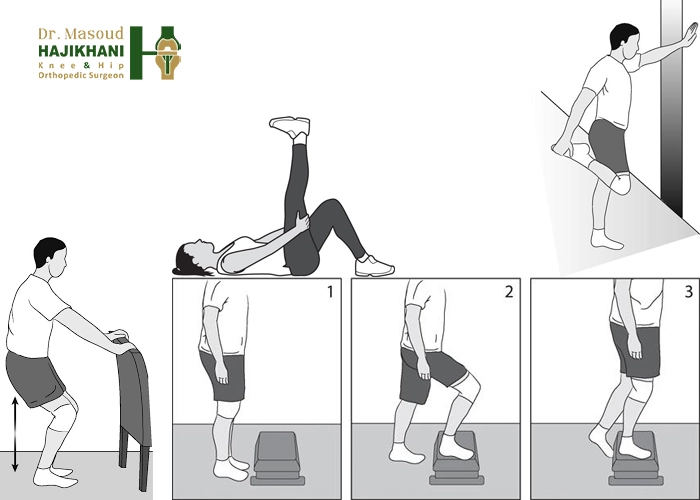 Dr. Masoud
HAJIKHANI
Knee & Hip
Orthopedic Surgeon

1

2

3